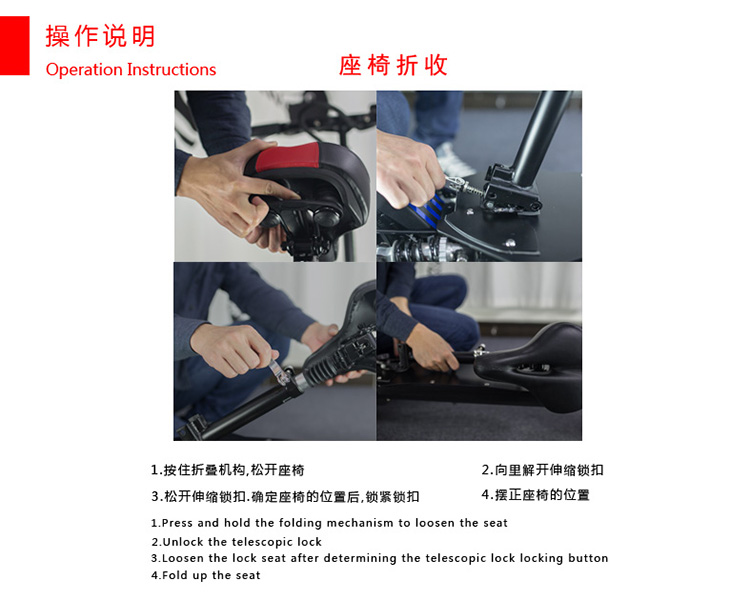 操作说明
Operation Instructions

座椅折收

1.按住折叠机构,松开座椅

2.向里解开伸缩锁扣

3.松开伸缩锁扣.确定座椅的位置后,锁紧锁扣

4.摆正座椅的位置

1.Press and hold the folding mechanism to loosen the seat
2.Unlock the telescopic lock
3.Loosen the lock seat after determining the telescopic lock locking button
4.Fold up the seat